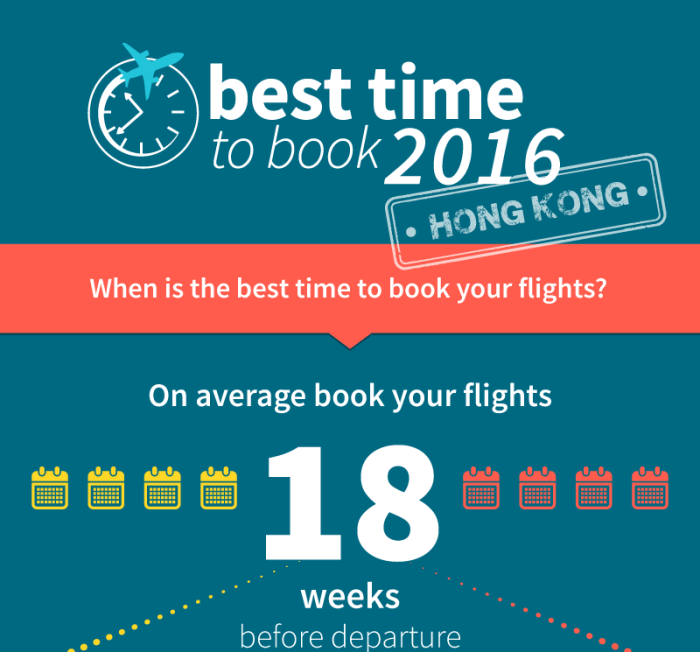 best time to book 2016

• HONG KONG •

When is the best time to book your flights?

On average book your flights

18

weeks

before departure